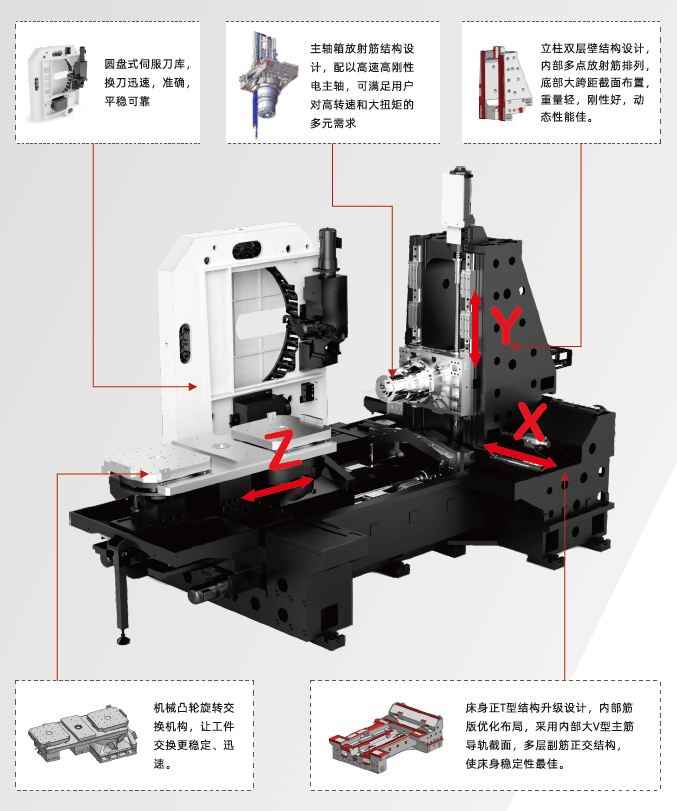 圆盘式伺服刀库，换刀迅速，准确，平稳可靠

主轴箱放射筋结构设计，配以高速高刚性电主轴，可满足用户对高转速和大扭矩的多元需求

立柱双层壁结构设计，内部多点放射筋排列，底部大跨距截面布置，重量轻，刚性好，动态性能佳。

Y

X

Z

机械凸轮旋转交换机构，让工件交换更稳定、迅速。

床身正T型结构升级设计，内部筋版优化布局，采用内部大V型主筋导轨截面，多层副筋正交结构，使床身稳定性最佳。